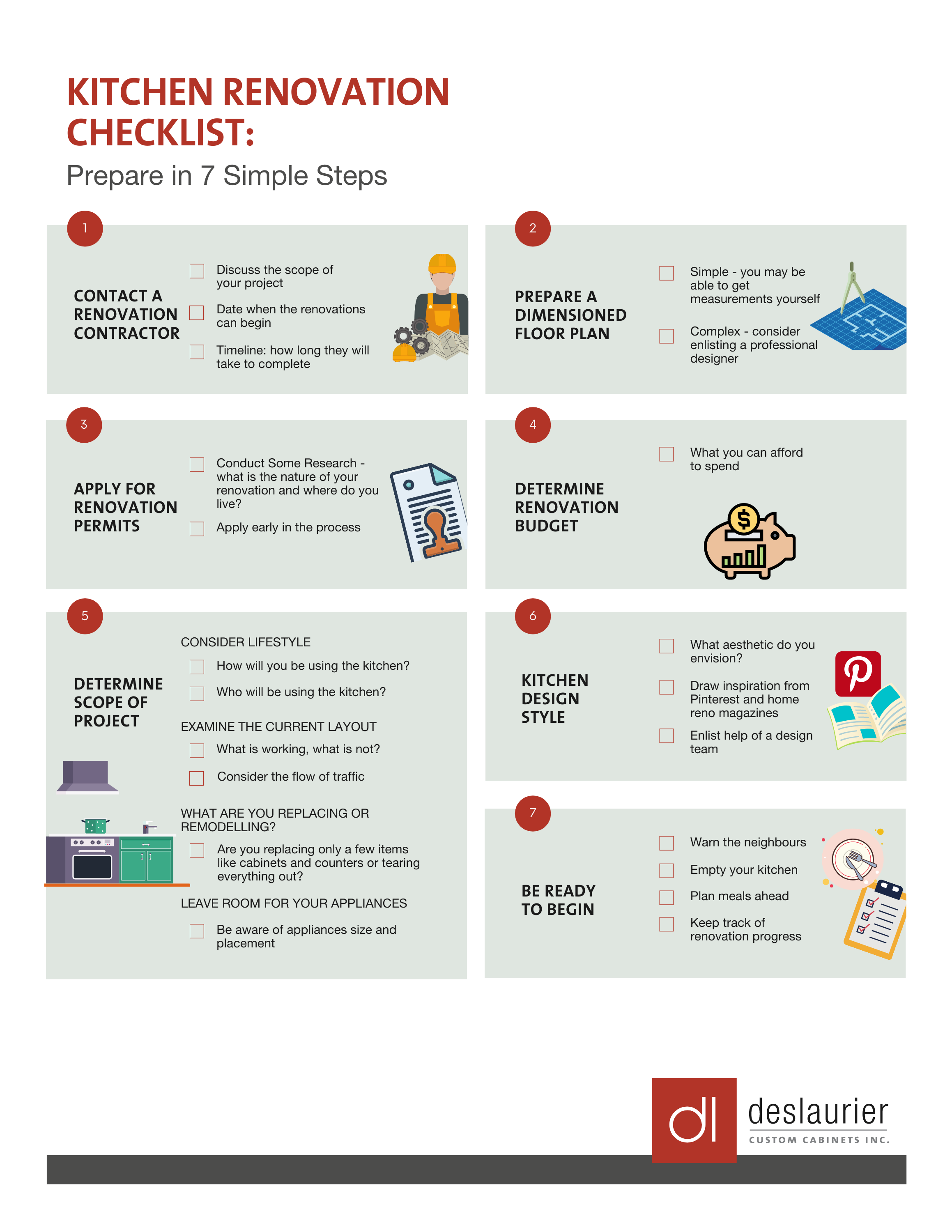 KITCHEN RENOVATION CHECKLIST:

Prepare in 7 Simple Steps

1

CONTACT A RENOVATION CONTRACTOR

Discuss the scope of your project

Date when the renovations can begin

Timeline: how long they will take to complete

2

PREPARE A DIMENSIONED FLOOR PLAN

Simple - you may be able to get measurements yourself

Complex - consider enlisting a professional designer

3

APPLY FOR RENOVATION PERMITS

Conduct Some Research - what is the nature of your renovation and where do you live?

Apply early in the process

4

DETERMINE RENOVATION BUDGET

What you can afford to spend

5

DETERMINE SCOPE OF PROJECT

CONSIDER LIFESTYLE

How will you be using the kitchen?

Who will be using the kitchen?

EXAMINE THE CURRENT LAYOUT

What is working, what is not?

Consider the flow of traffic

WHAT ARE YOU REPLACING OR REMODELLING?

Are you replacing only a few items like cabinets and counters or tearing everything out?

LEAVE ROOM FOR YOUR APPLIANCES

Be aware of appliances size and placement

6

KITCHEN DESIGN STYLE

What aesthetic do you envision?

Draw inspiration from Pinterest and home reno magazines

Enlist help of a design team

7

BE READY TO BEGIN

Warn the neighbours

Empty your kitchen

Plan meals ahead

Keep track of renovation progress

dl deslaurier CUSTOM CABINETS INC.